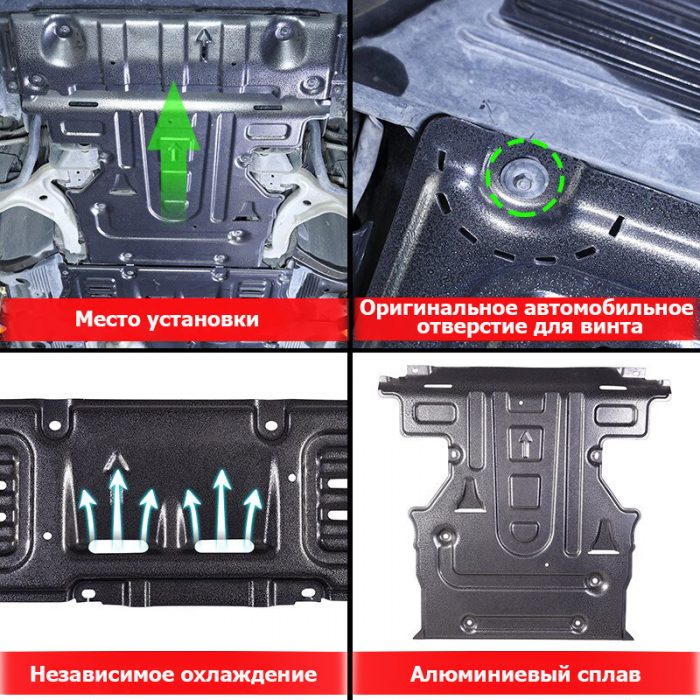 Место установки

Оригинальное автомобильное отверстие для винта

Независимое охлаждение

Алюминиевый сплав