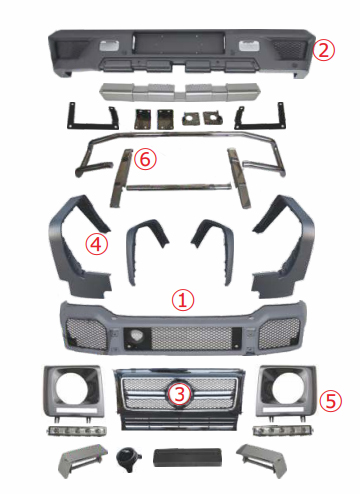 ②
⑥
④
①
③
⑤